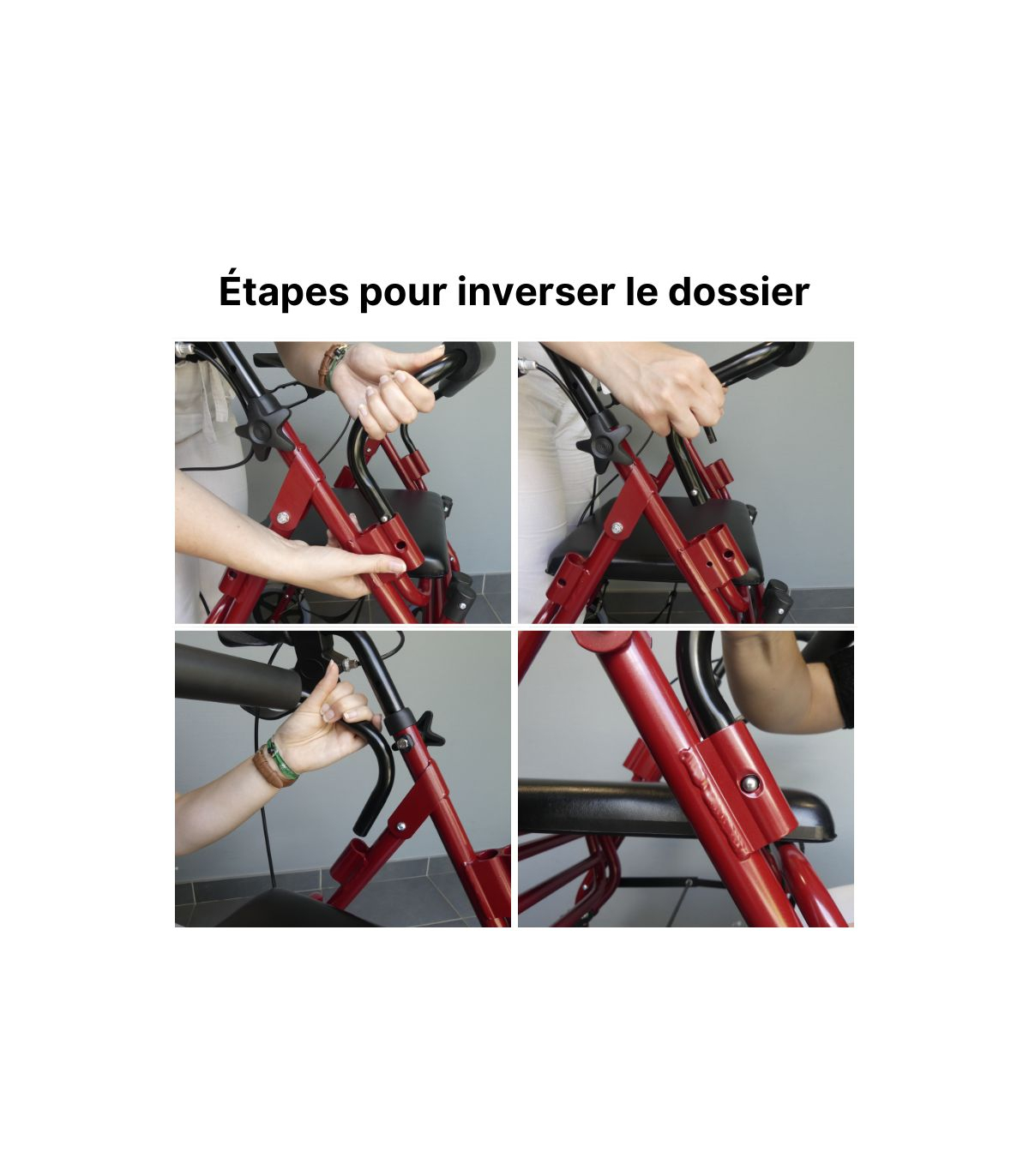 Étapes pour inverser le dossier