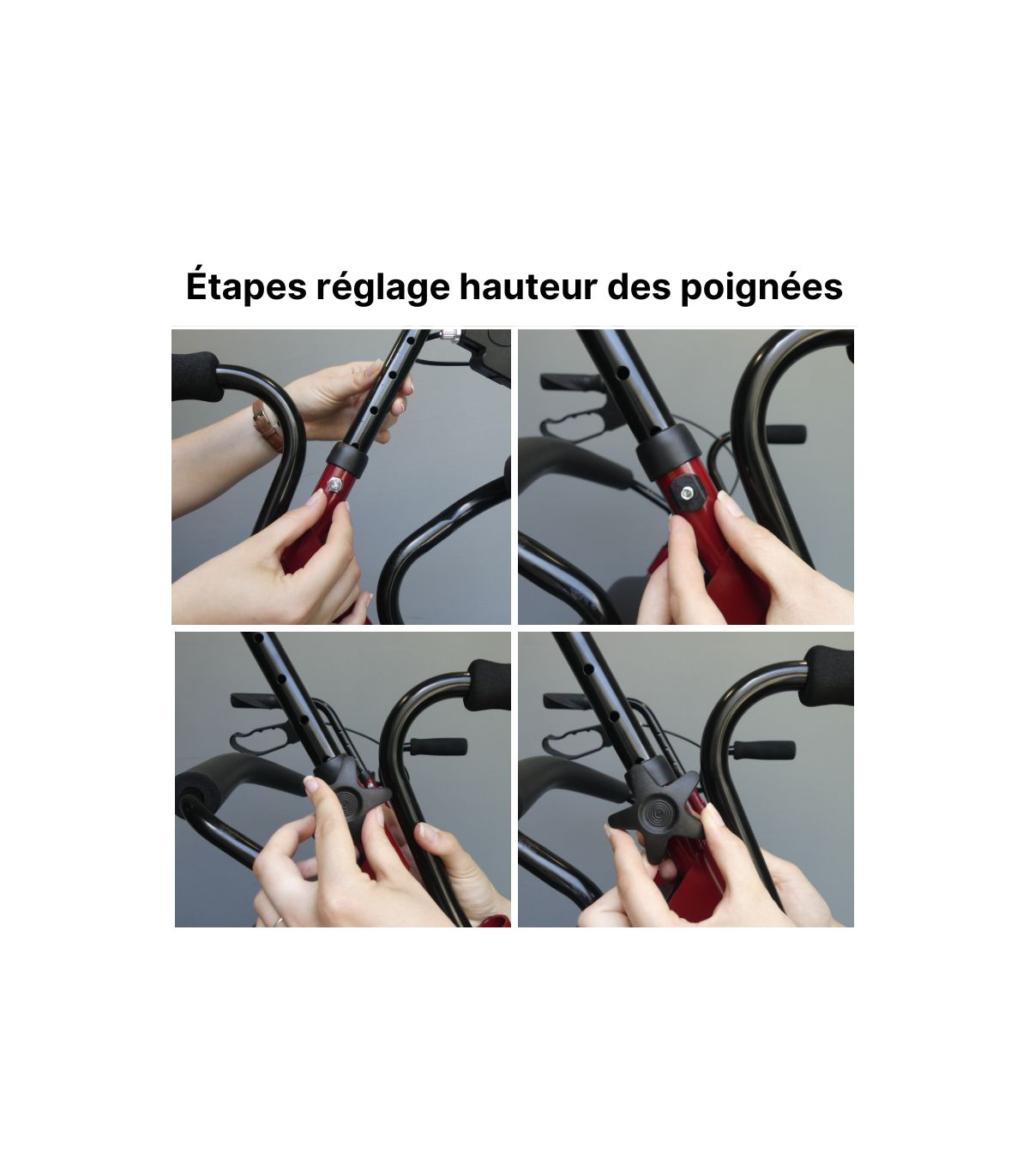 Étapes réglage hauteur des poignées