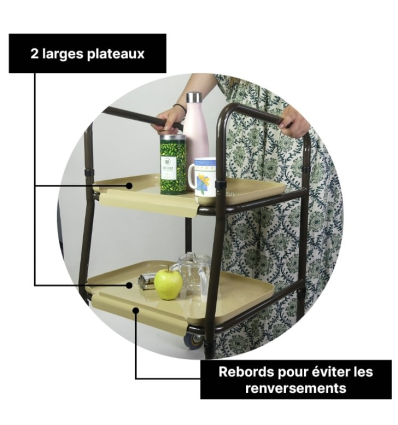 2 larges plateaux

Rebords pour éviter les renversements